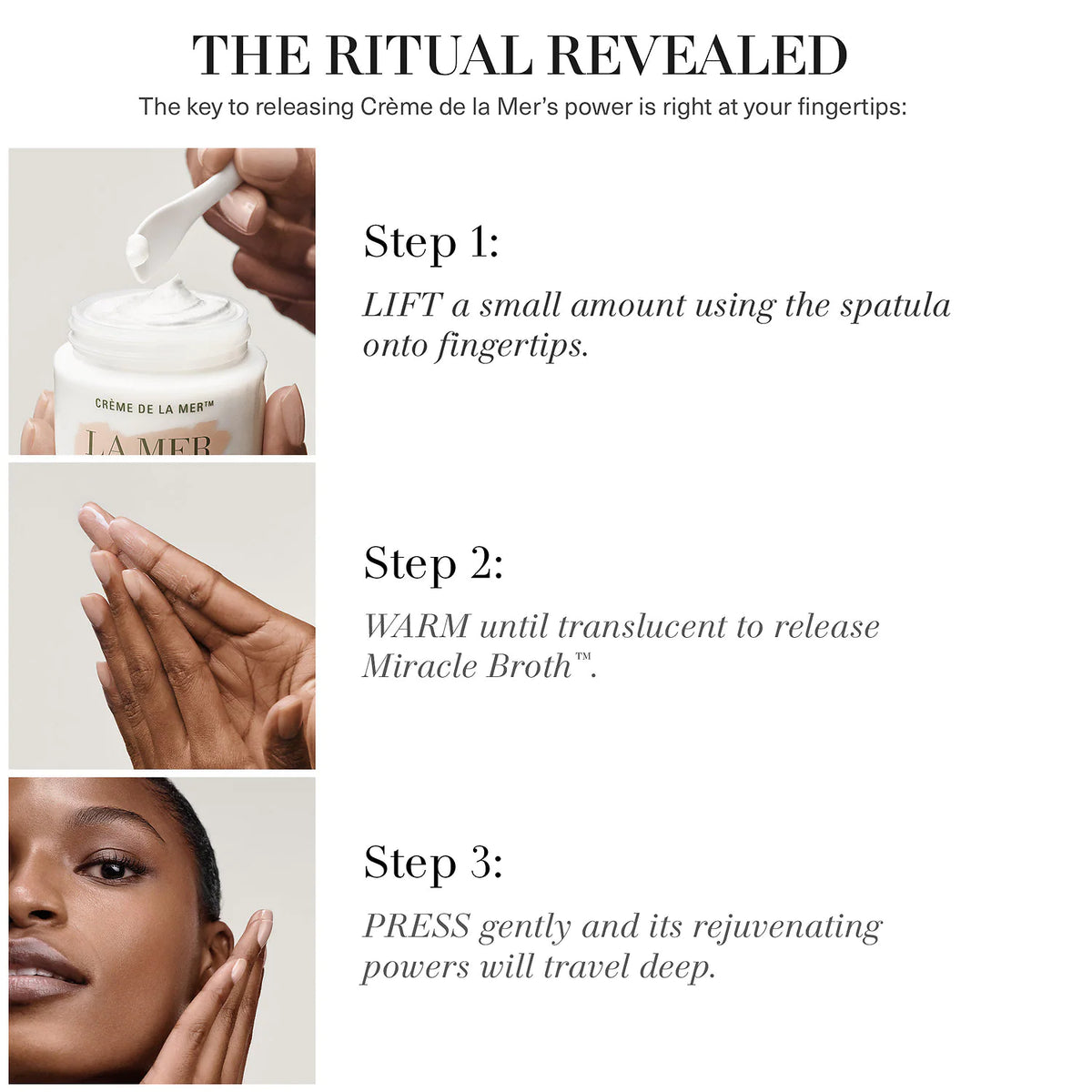 THE RITUAL REVEALED

The key to releasing Crème de la Mer's power is right at your fingertips:

CRÈME DE LA MER™

LA MER

Step 1:

LIFT a small amount using the spatula onto fingertips.

Step 2:

WARM until translucent to release Miracle Broth™.

Step 3:

PRESS gently and its rejuvenating powers will travel deep.