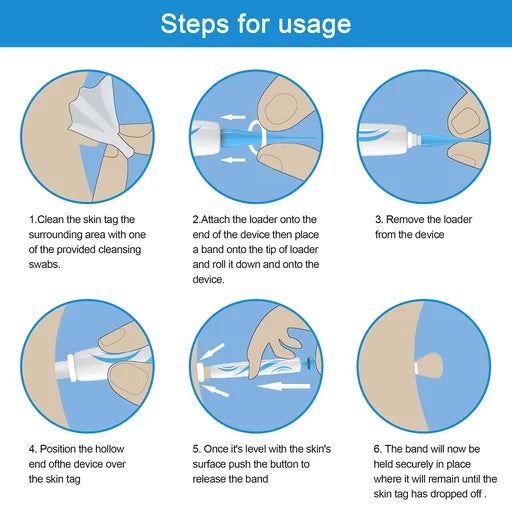 Steps for usage

1.Clean the skin tag the surrounding area with one of the provided cleansing swabs.

2.Attach the loader onto the end of the device then place a band onto the tip of loader and roll it down and onto the device.

3. Remove the loader from the device

4. Position the hollow end ofthe device over the skin tag

5. Once it's level with the skin's surface push the button to release the band

6. The band will now be held securely in place where it will remain until the skin tag has dropped off .